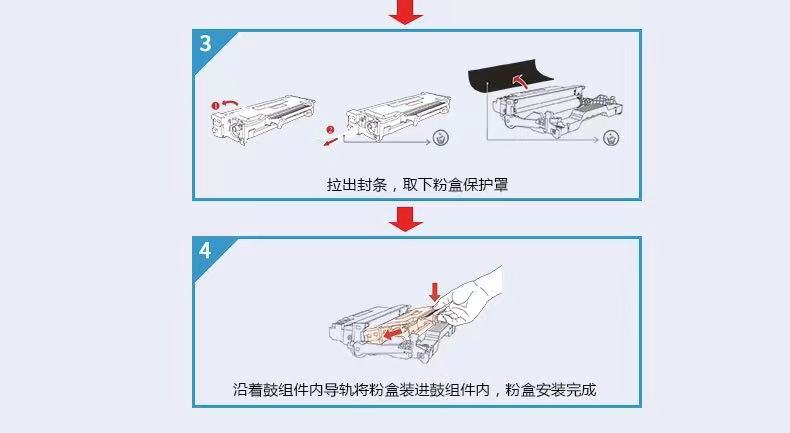 3

1

2

拉出封条，取下粉盒保护罩

4

沿着鼓组件内导轨将粉盒装进鼓组件内，粉盒安装完成